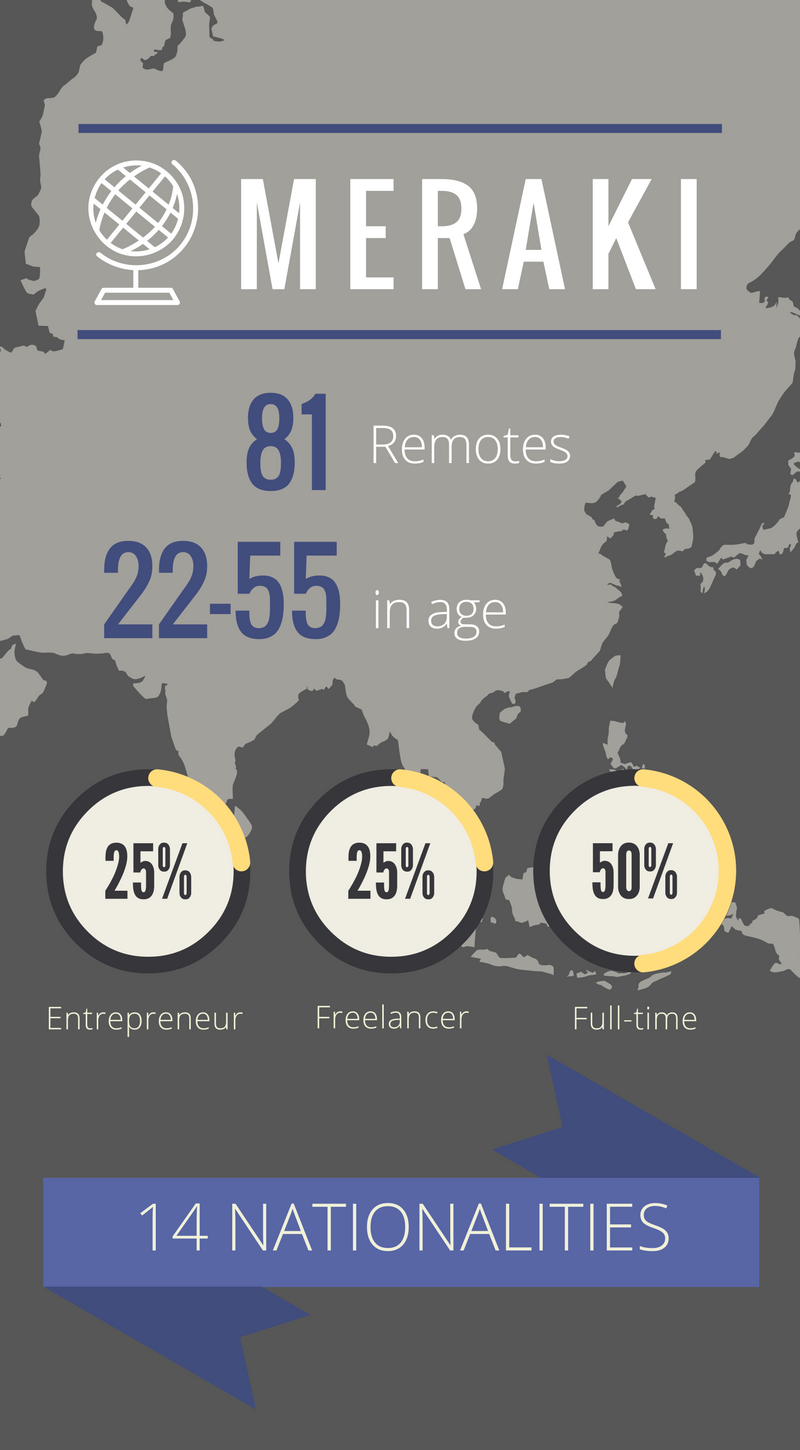 MERAKI

81 Remotes

22-55 in age

25%
Entrepreneur

25%
Freelancer

50%
Full-time

14 NATIONALITIES